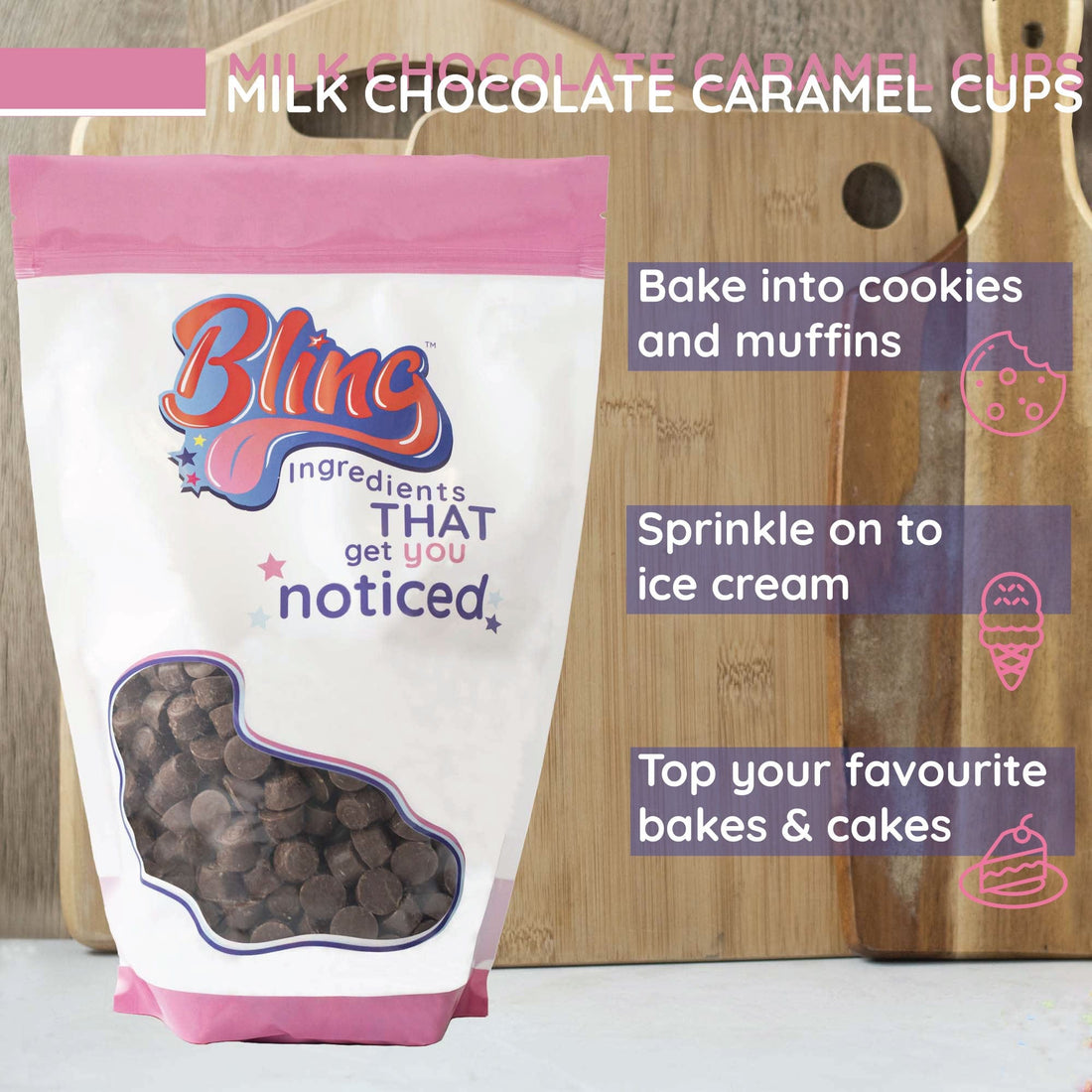 MILK CHOCOLATE CARAMEL CUPS
MILK CHOCOLATE CARAMEL CUPS

Bling™
Ingredients THAT get you noticed

Bake into cookies and muffins

Sprinkle on to ice cream

Top your favourite bakes & cakes