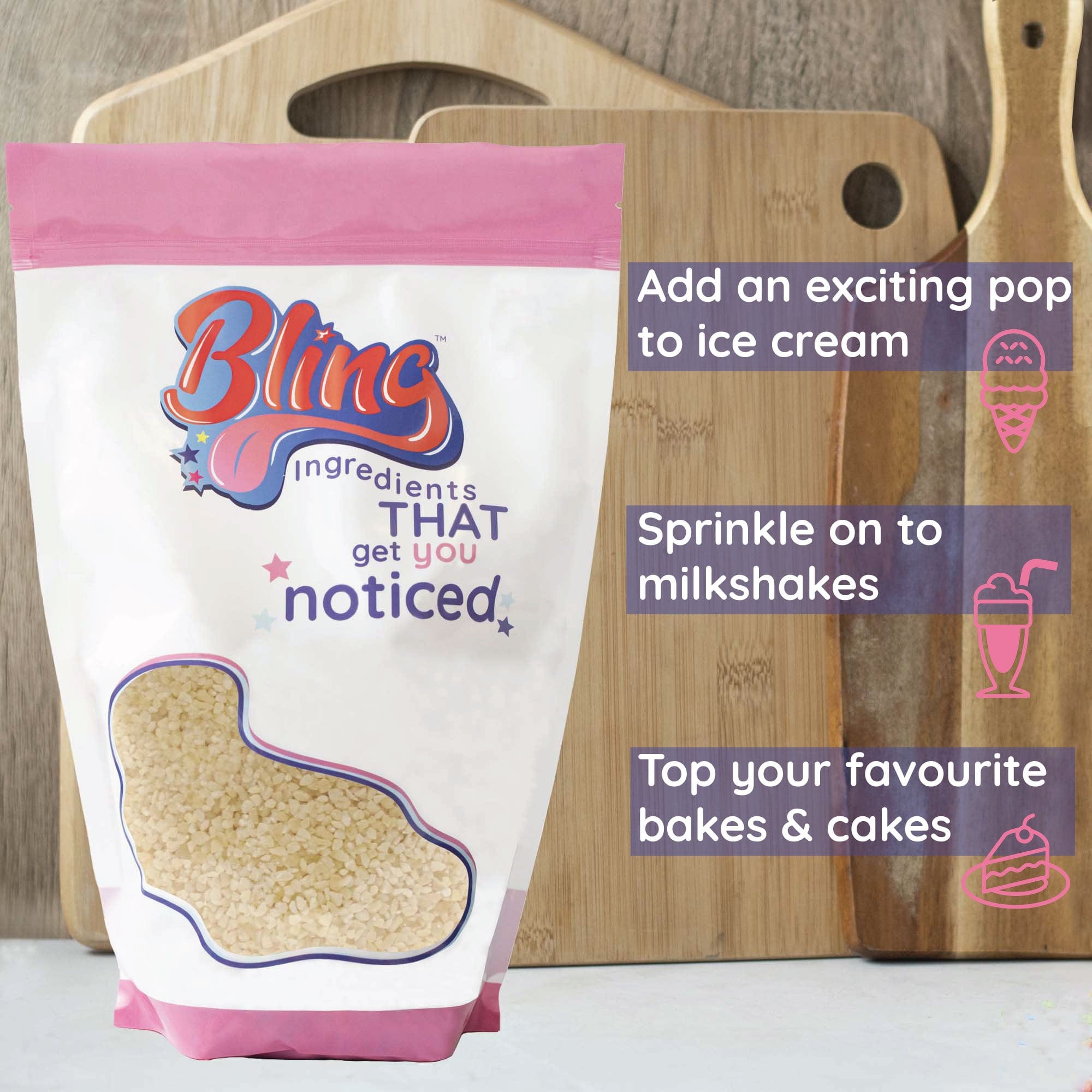 Bling™

Ingredients THAT get you noticed

Add an exciting pop to ice cream

Sprinkle on to milkshakes

Top your favourite bakes & cakes