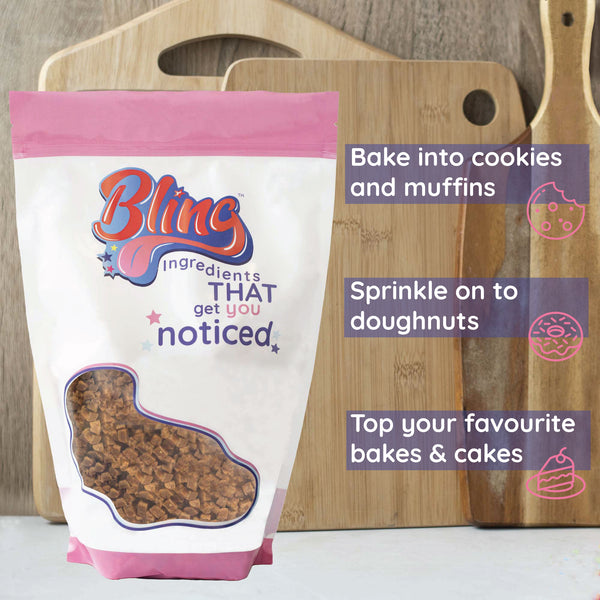 Bling™
Ingredients THAT get you noticed

Bake into cookies and muffins

Sprinkle on to doughnuts

Top your favourite bakes & cakes